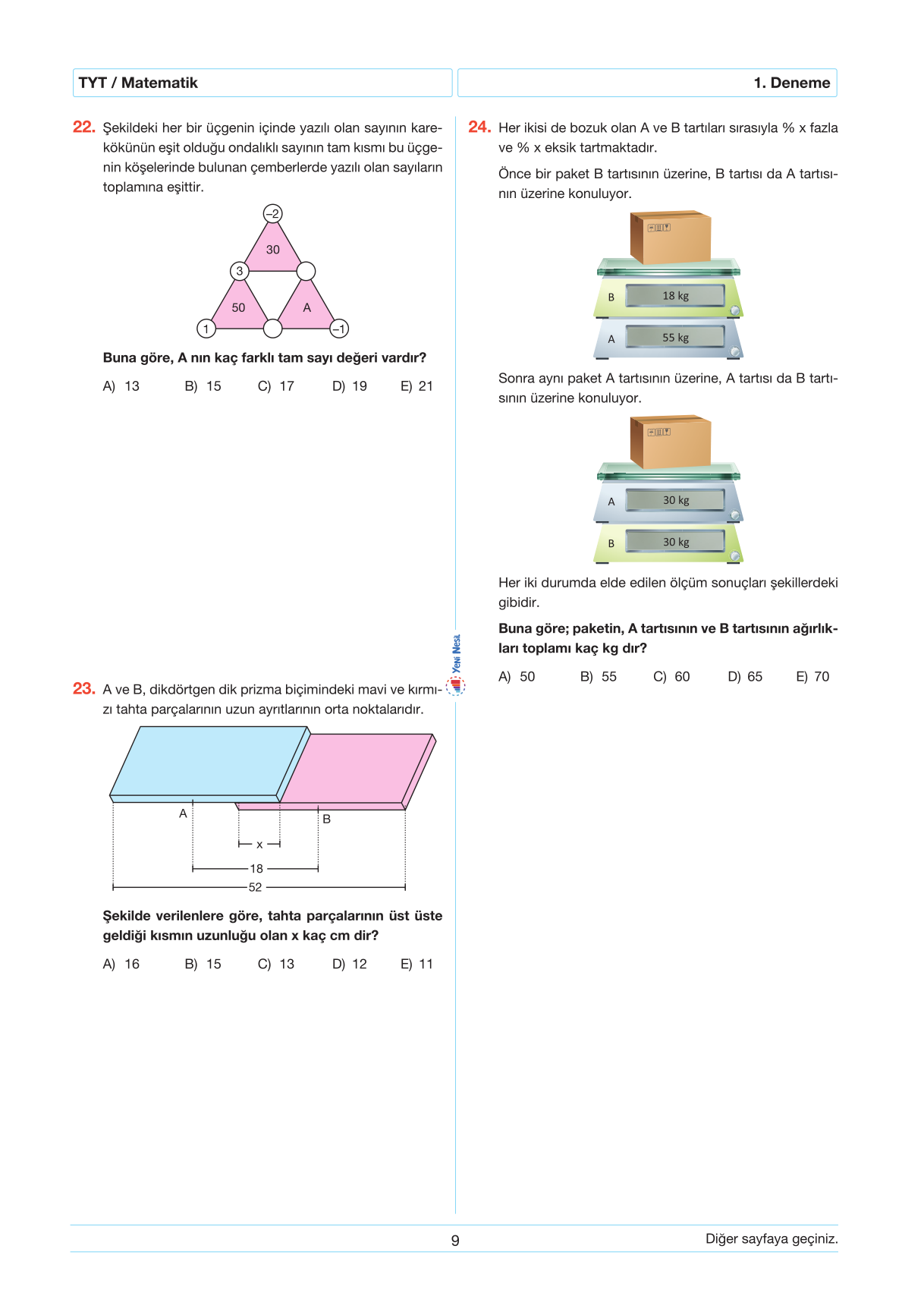 TYT / Matematik

1. Deneme

22. Şekildeki her bir üçgenin içinde yazılı olan sayının karekökünün eşit olduğu ondalıklı sayının tam kısmı bu üçgenin köşelerinde bulunan çemberlerde yazılı olan sayıların toplamına eşittir.

–2
30
3
50
A
1
–1

Buna göre, A nın kaç farklı tam sayı değeri vardır?

A) 13 B) 15 C) 17 D) 19 E) 21

23. A ve B, dikdörtgen dik prizma biçimindeki mavi ve kırmızı tahta parçalarının uzun ayrıtlarının orta noktalarıdır.

A
B
x
18
52

Şekilde verilenlere göre, tahta parçalarının üst üste geldiği kısmın uzunluğu olan x kaç cm dir?

A) 16 B) 15 C) 13 D) 12 E) 11

Yeni Nesil

24. Her ikisi de bozuk olan A ve B tartıları sırasıyla % x fazla ve % x eksik tartmaktadır.

Önce bir paket B tartısının üzerine, B tartısı da A tartısının üzerine konuluyor.

B 18 kg
A 55 kg

Sonra aynı paket A tartısının üzerine, A tartısı da B tartısının üzerine konuluyor.

A 30 kg
B 30 kg

Her iki durumda elde edilen ölçüm sonuçları şekillerdeki gibidir.

Buna göre; paketin, A tartısının ve B tartısının ağırlıkları toplamı kaç kg dır?

A) 50 B) 55 C) 60 D) 65 E) 70

9

Diğer sayfaya geçiniz.