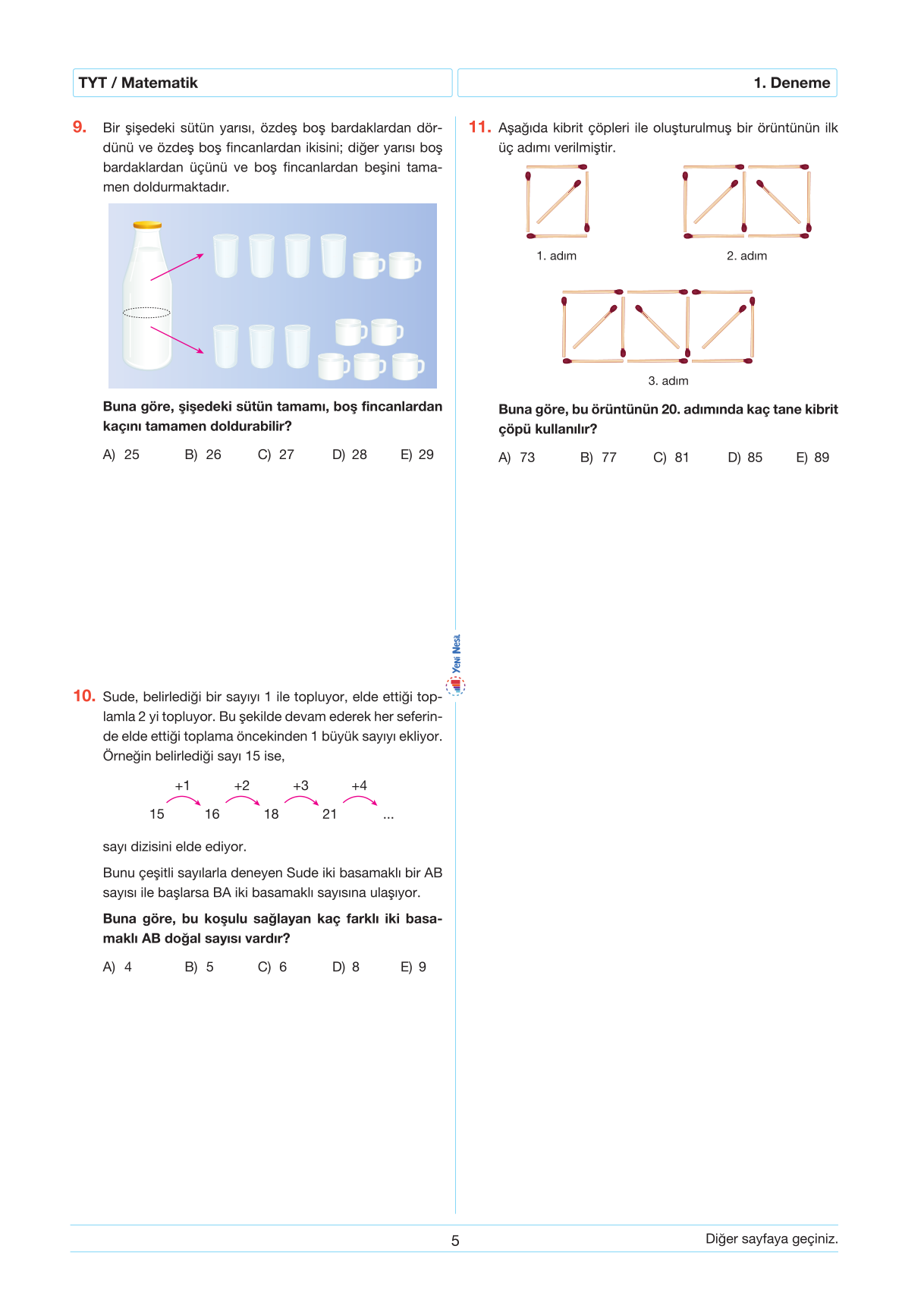 TYT / Matematik

1. Deneme

9. Bir şişedeki sütün yarısı, özdeş boş bardaklardan dördünü ve özdeş boş fincanlardan ikisini; diğer yarısı boş bardaklardan üçünü ve boş fincanlardan beşini tamamen doldurmaktadır.

Buna göre, şişedeki sütün tamamı, boş fincanlardan kaçını tamamen doldurabilir?

A) 25 B) 26 C) 27 D) 28 E) 29

10. Sude, belirlediği bir sayıyı 1 ile topluyor, elde ettiği toplamla 2 yi topluyor. Bu şekilde devam ederek her seferinde elde ettiği toplama öncekinden 1 büyük sayıyı ekliyor. Örneğin belirlediği sayı 15 ise,

+1 +2 +3 +4

15 16 18 21 ...

sayı dizisini elde ediyor.

Bunu çeşitli sayılarla deneyen Sude iki basamaklı bir AB sayısı ile başlarsa BA iki basamaklı sayısına ulaşıyor.

Buna göre, bu koşulu sağlayan kaç farklı iki basamaklı AB doğal sayısı vardır?

A) 4 B) 5 C) 6 D) 8 E) 9

Yeni Nesil

11. Aşağıda kibrit çöpleri ile oluşturulmuş bir örüntünün ilk üç adımı verilmiştir.

1. adım

2. adım

3. adım

Buna göre, bu örüntünün 20. adımında kaç tane kibrit çöpü kullanılır?

A) 73 B) 77 C) 81 D) 85 E) 89

5

Diğer sayfaya geçiniz.