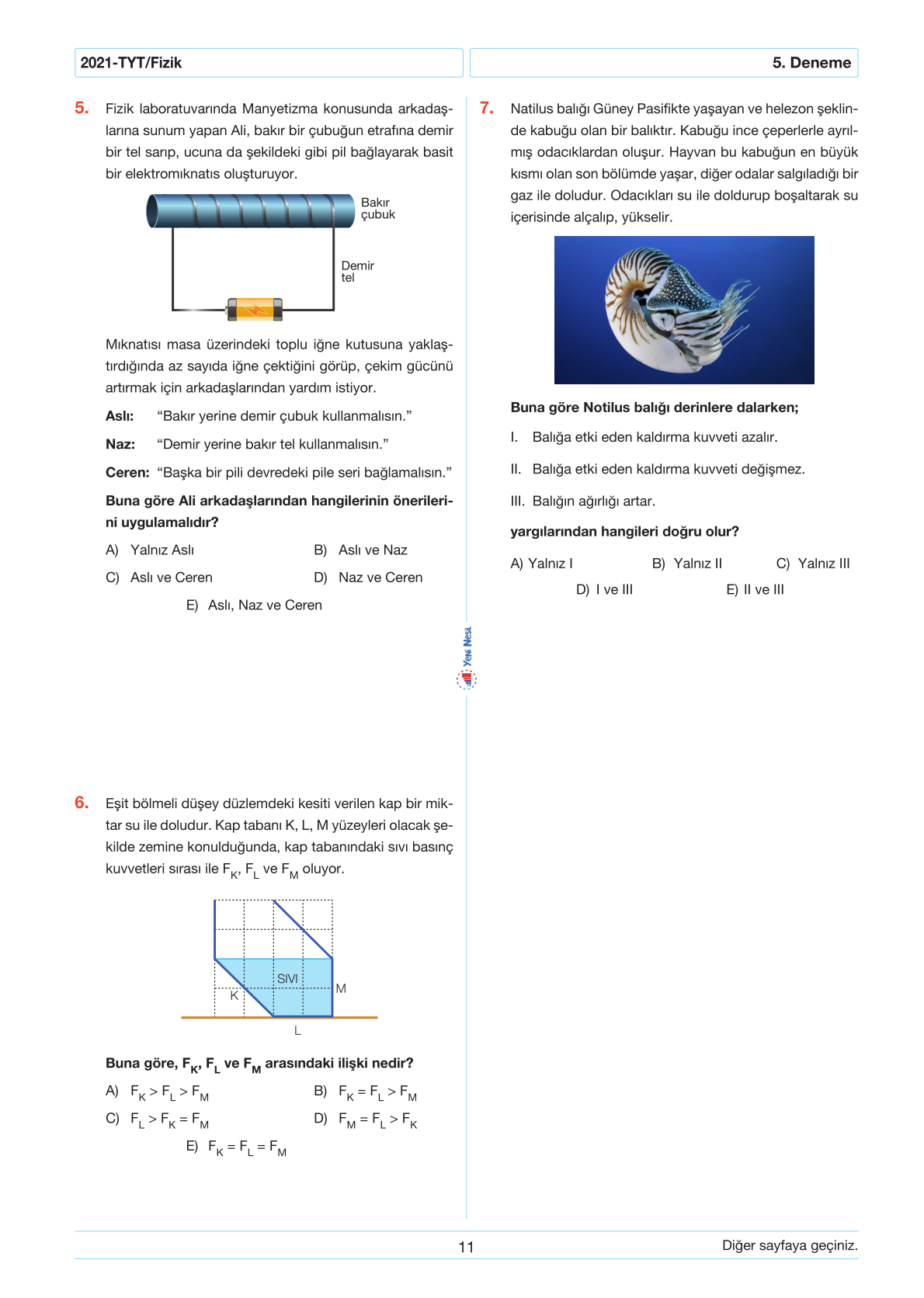 2021-TYT/Fizik

5. Deneme

5. Fizik laboratuvarında Manyetizma konusunda arkadaşlarına sunum yapan Ali, bakır bir çubuğun etrafına demir bir tel sarıp, ucuna da şekildeki gibi pil bağlayarak basit bir elektromıknatıs oluşturuyor.

Bakır çubuk

Demir tel

Mıknatısı masa üzerindeki toplu iğne kutusuna yaklaştırdığında az sayıda iğne çektiğini görüp, çekim gücünü artırmak için arkadaşlarından yardım istiyor.

Aslı: "Bakır yerine demir çubuk kullanmalısın."

Naz: "Demir yerine bakır tel kullanmalısın."

Ceren: "Başka bir pili devredeki pile seri bağlamalısın."

Buna göre Ali arkadaşlarından hangilerinin önerilerini uygulamalıdır?

A) Yalnız Aslı
B) Aslı ve Naz
C) Aslı ve Ceren
D) Naz ve Ceren
E) Aslı, Naz ve Ceren

6. Eşit bölmeli düşey düzlemdeki kesiti verilen kap bir miktar su ile doludur. Kap tabanı K, L, M yüzeyleri olacak şekilde zemine konulduğunda, kap tabanındaki sıvı basınç kuvvetleri sırası ile $F_K$, $F_L$ ve $F_M$ oluyor.

SIVI
K
M
L

Buna göre, $F_K$, $F_L$ ve $F_M$ arasındaki ilişki nedir?

A) $F_K > F_L > F_M$
B) $F_K = F_L > F_M$
C) $F_L > F_K = F_M$
D) $F_M = F_L > F_K$
E) $F_K = F_L = F_M$

Yeni Nesil

7. Natilus balığı Güney Pasifikte yaşayan ve helezon şeklinde kabuğu olan bir balıktır. Kabuğu ince çeperlerle ayrılmış odacıklardan oluşur. Hayvan bu kabuğun en büyük kısmı olan son bölümde yaşar, diğer odalar salgıladığı bir gaz ile doludur. Odacıkları su ile doldurup boşaltarak su içerisinde alçalıp, yükselir.

Buna göre Notilus balığı derinlere dalarken;

I. Balığa etki eden kaldırma kuvveti azalır.

II. Balığa etki eden kaldırma kuvveti değişmez.

III. Balığın ağırlığı artar.

yargılarından hangileri doğru olur?

A) Yalnız I
B) Yalnız II
C) Yalnız III
D) I ve III
E) II ve III

11

Diğer sayfaya geçiniz.